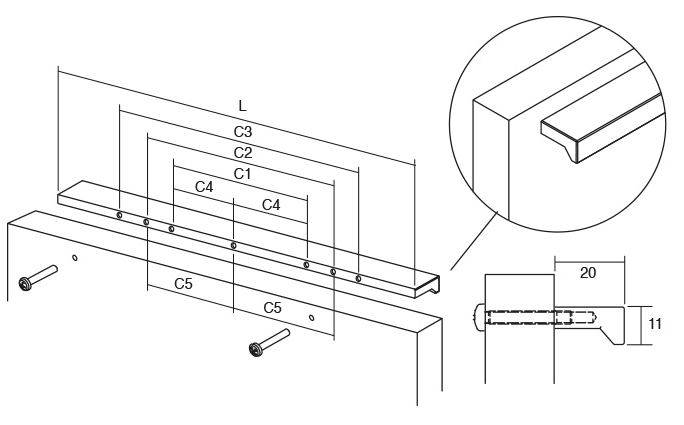 L
C3
C2
C1
C4
C4
C5
C5
20
11