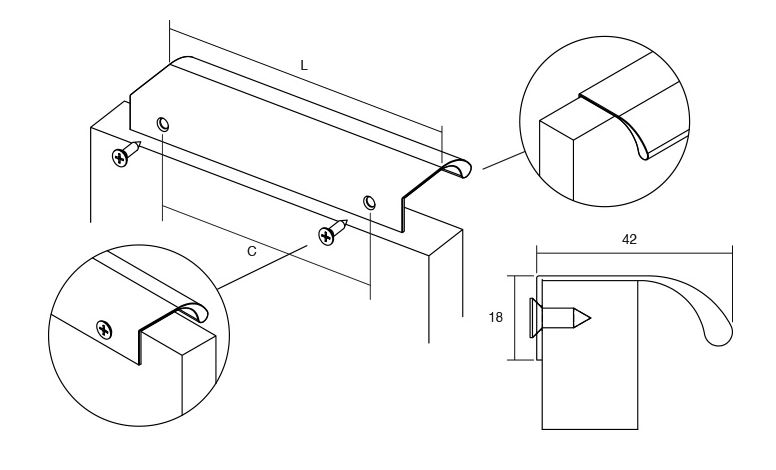 L

C

42

18