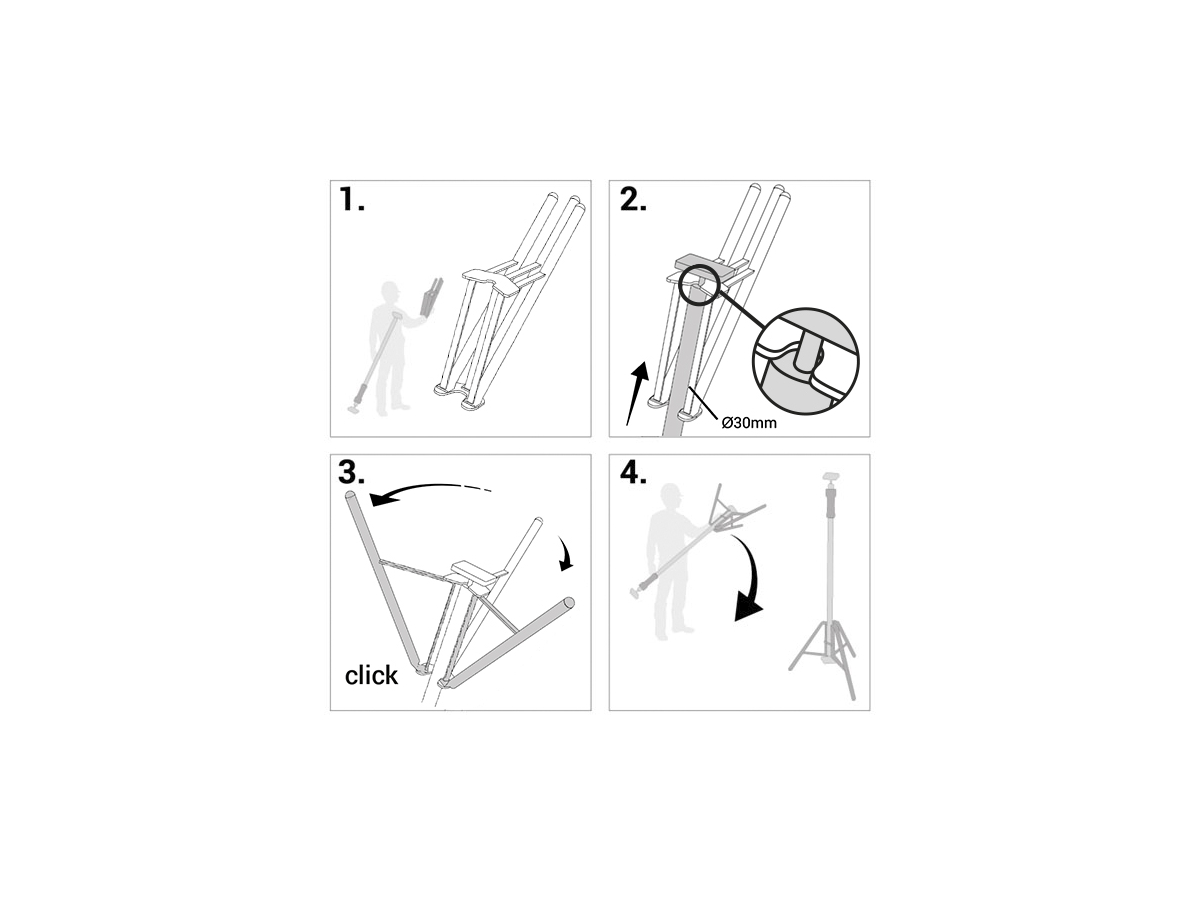 1.

2.

Ø30mm

3.

click

4.