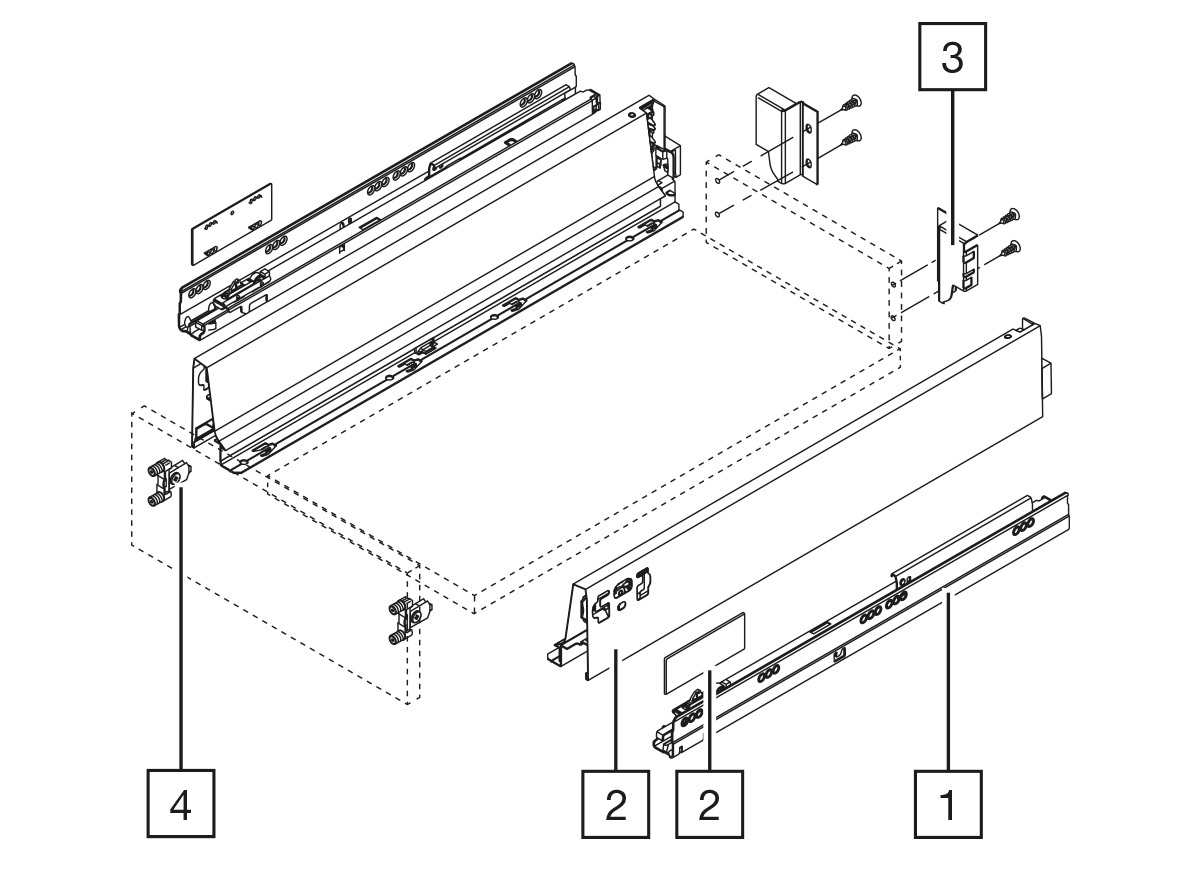 3
4
2
2
1