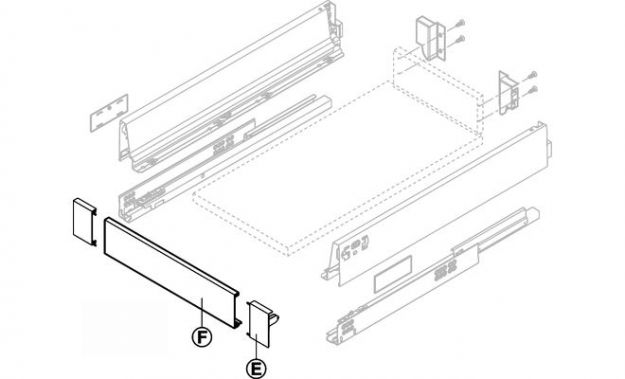 F

E