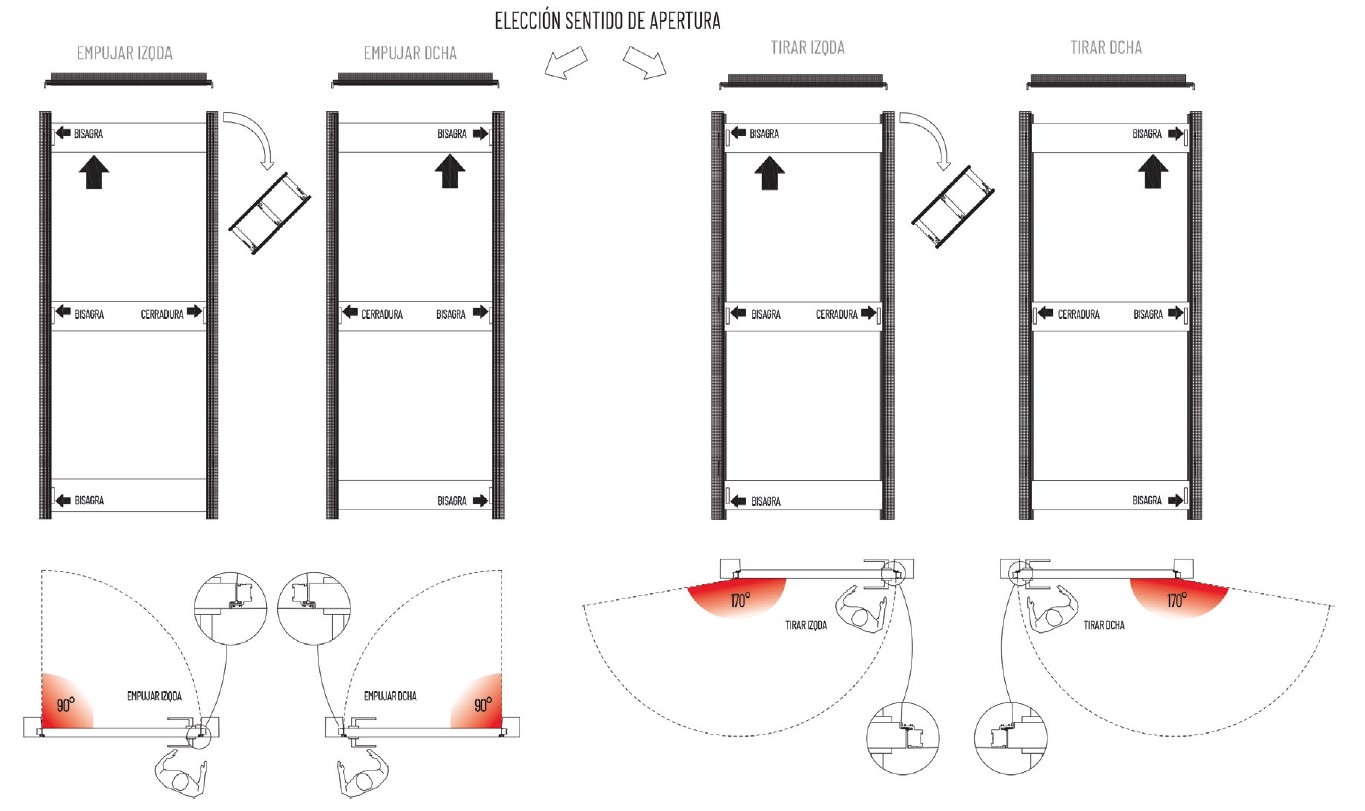 ELECCIÓN SENTIDO DE APERTURA

EMPUJAR IZQDA

BISAGRA

BISAGRA CERRADURA

BISAGRA

EMPUJAR DCHA

BISAGRA

CERRADURA BISAGRA

BISAGRA

TIRAR IZQDA

BISAGRA

BISAGRA CERRADURA

BISAGRA

TIRAR DCHA

BISAGRA

CERRADURA BISAGRA

BISAGRA

90°
EMPUJAR IZQDA

EMPUJAR DCHA
90°

170°
TIRAR IZQDA

TIRAR DCHA
170°