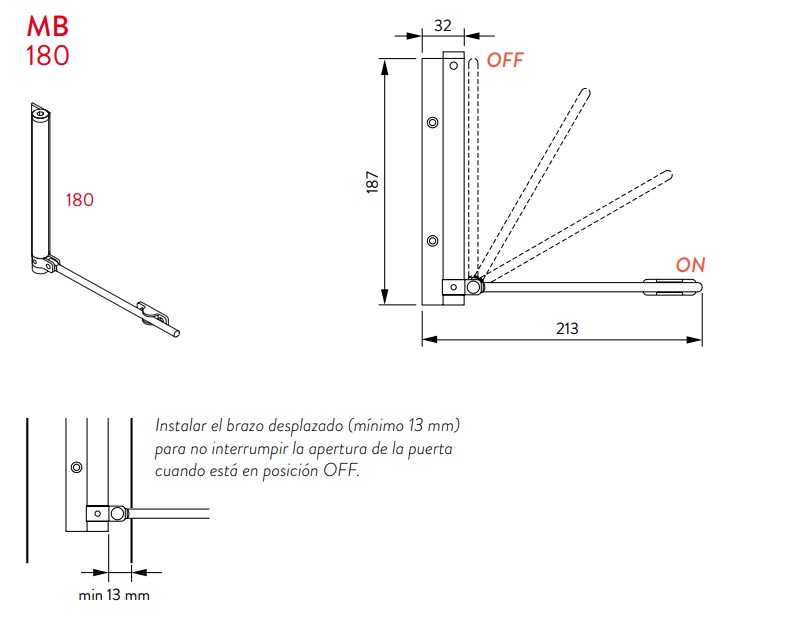 MB
180

180

32

OFF

187

ON

213

Instalar el brazo desplazado (mínimo 13 mm) para no interrumpir la apertura de la puerta cuando está en posición OFF.

min 13 mm